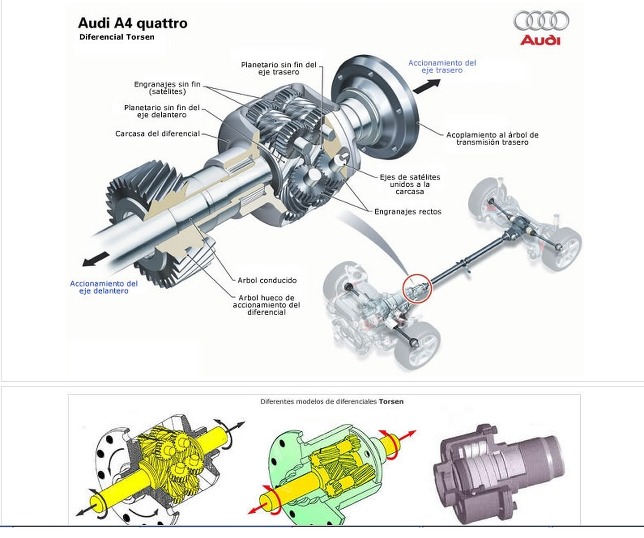 Audi A4 quattro
Diferencial Torsen

Audi

Planetario sin fin del eje trasero

Accionamiento del eje trasero

Engranajes sin fin (satélites)

Planetario sin fin del eje delantero

Carcasa del diferencial

Acoplamiento al árbol de transmisión trasero

Ejes de satélites unidos a la carcasa

Engranajes rectos

Accionamiento del eje delantero

Arbol conducido

Arbol hueco de accionamiento del diferencial

Diferentes modelos de diferenciales Torsen