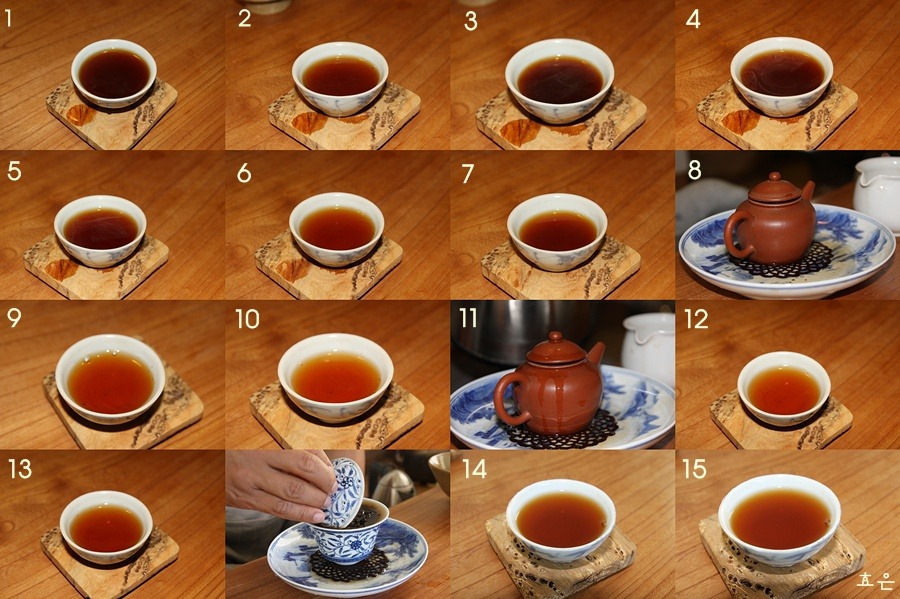 1

2

3

4

5

6

7

8

9

10

11

12

13

14

15

효은